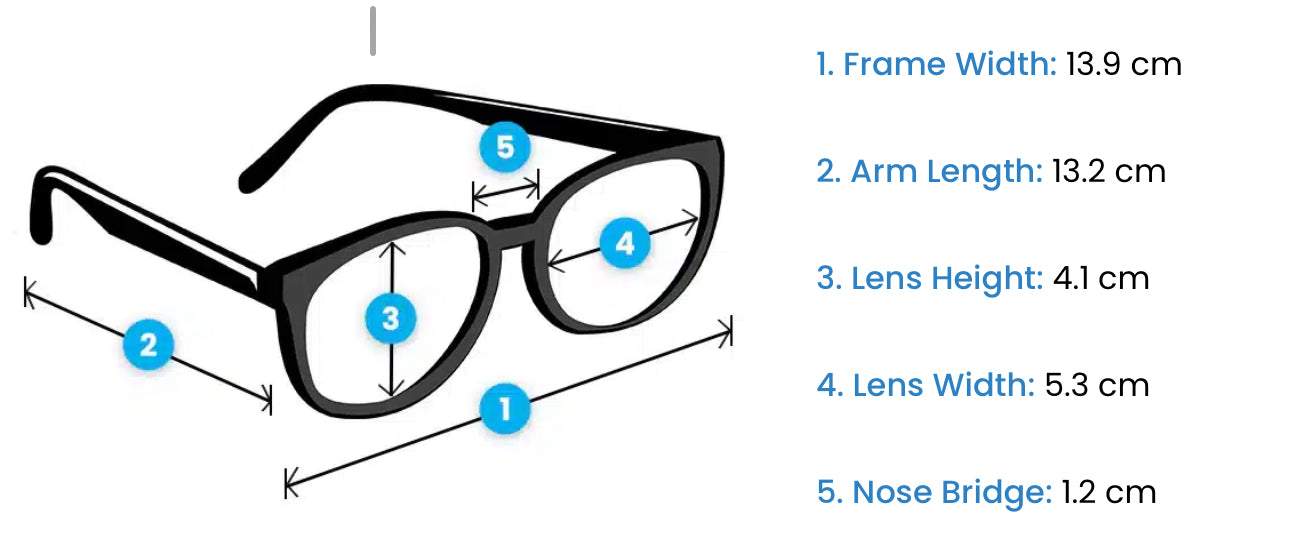 5
4
3
2
1

1. Frame Width: 13.9 cm

2. Arm Length: 13.2 cm

3. Lens Height: 4.1 cm

4. Lens Width: 5.3 cm

5. Nose Bridge: 1.2 cm