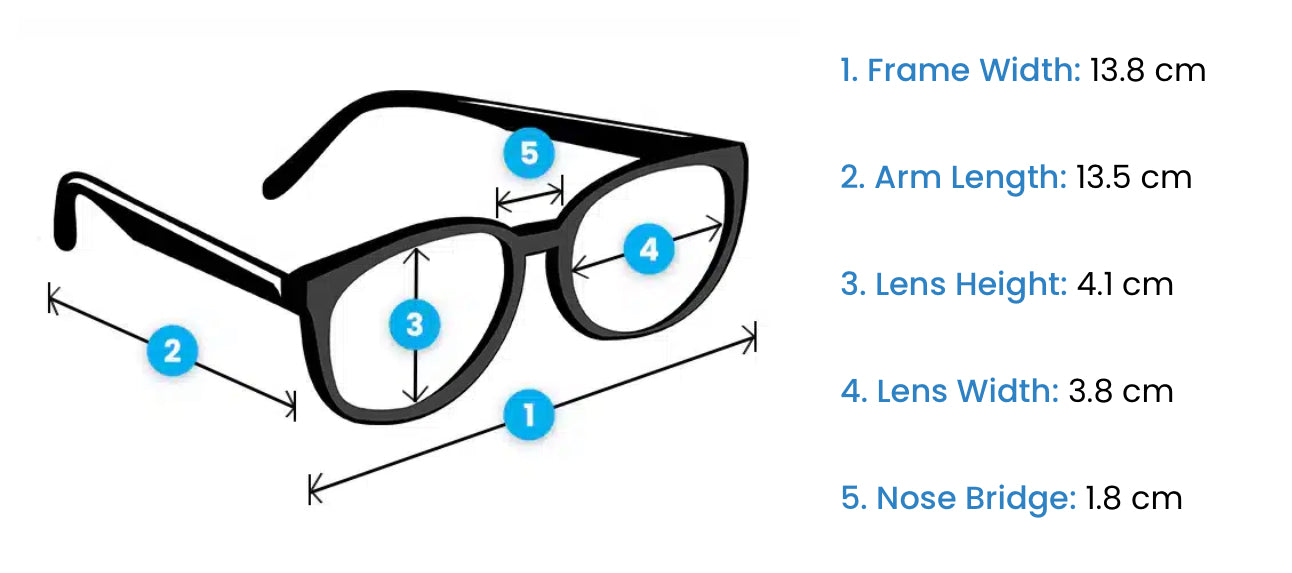 5
4
3
2
1

1. Frame Width: 13.8 cm

2. Arm Length: 13.5 cm

3. Lens Height: 4.1 cm

4. Lens Width: 3.8 cm

5. Nose Bridge: 1.8 cm